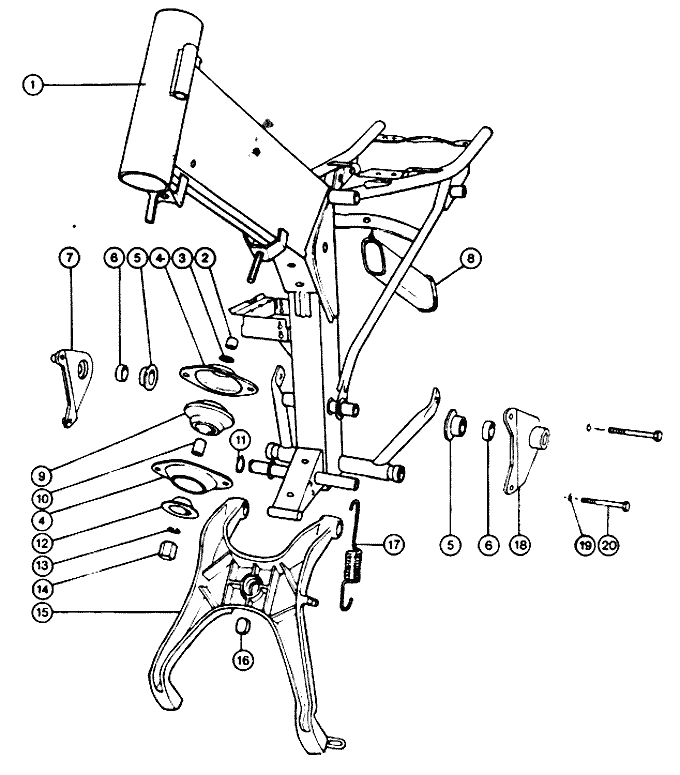 1
7
6
5
4
3
2
8
9
10
4
12
13
14
15
11
16
17
5
6
18
19
20